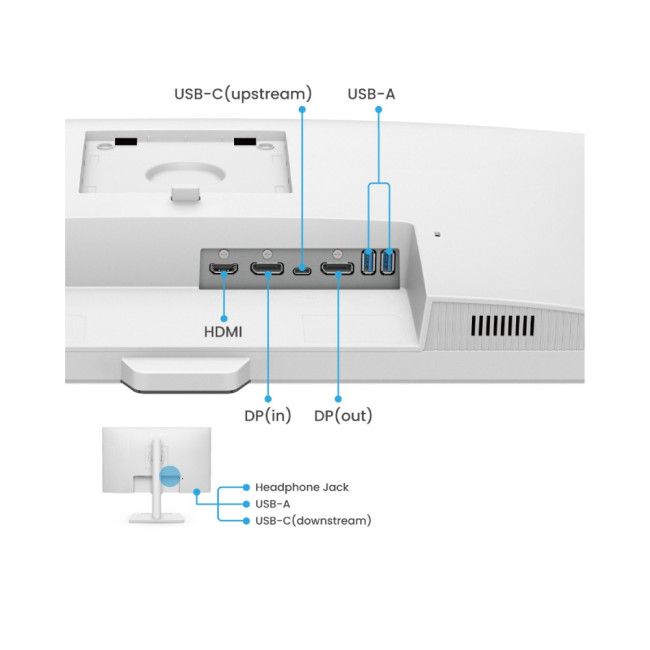 USB-C(upstream)
USB-A
HDMI
DP(in)
DP(out)
Headphone Jack
USB-A
USB-C(downstream)