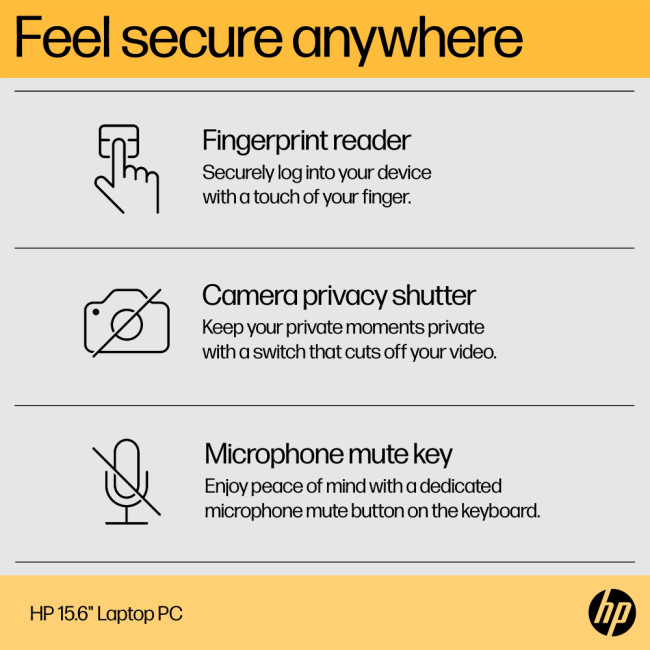 Feel secure anywhere

Fingerprint reader
Securely log into your device with a touch of your finger.

Camera privacy shutter
Keep your private moments private with a switch that cuts off your video.

Microphone mute key
Enjoy peace of mind with a dedicated microphone mute button on the keyboard.

HP 15.6" Laptop PC

hp